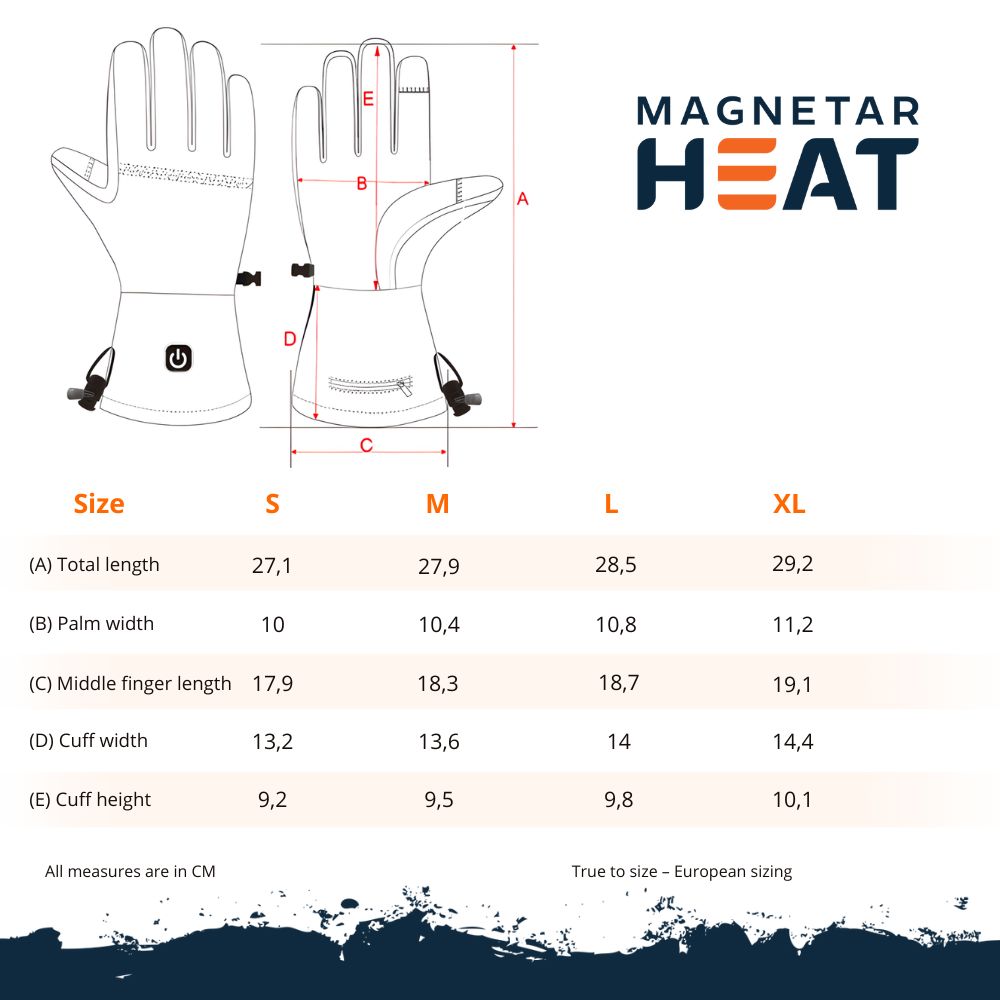 E

B

A

D

C

MAGNETAR
HEAT

| Size | S | M | L | XL |
|---|---|---|---|---|
| (A) Total length | 27,1 | 27,9 | 28,5 | 29,2 |
| (B) Palm width | 10 | 10,4 | 10,8 | 11,2 |
| (C) Middle finger length | 17,9 | 18,3 | 18,7 | 19,1 |
| (D) Cuff width | 13,2 | 13,6 | 14 | 14,4 |
| (E) Cuff height | 9,2 | 9,5 | 9,8 | 10,1 |

All measures are in CM

True to size – European sizing